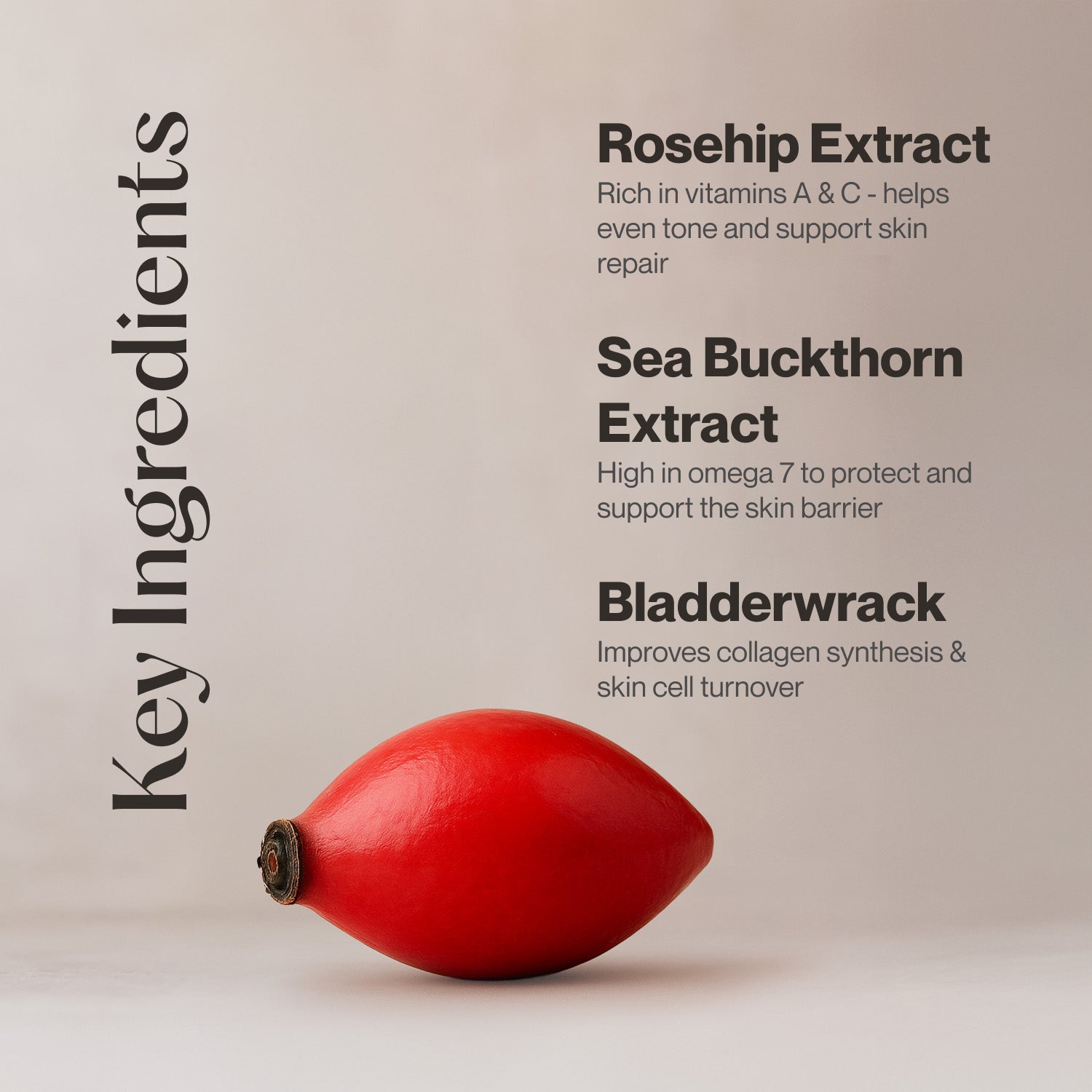 Key Ingredients

Rosehip Extract
Rich in vitamins A & C - helps even tone and support skin repair

Sea Buckthorn Extract
High in omega 7 to protect and support the skin barrier

Bladderwrack
Improves collagen synthesis & skin cell turnover