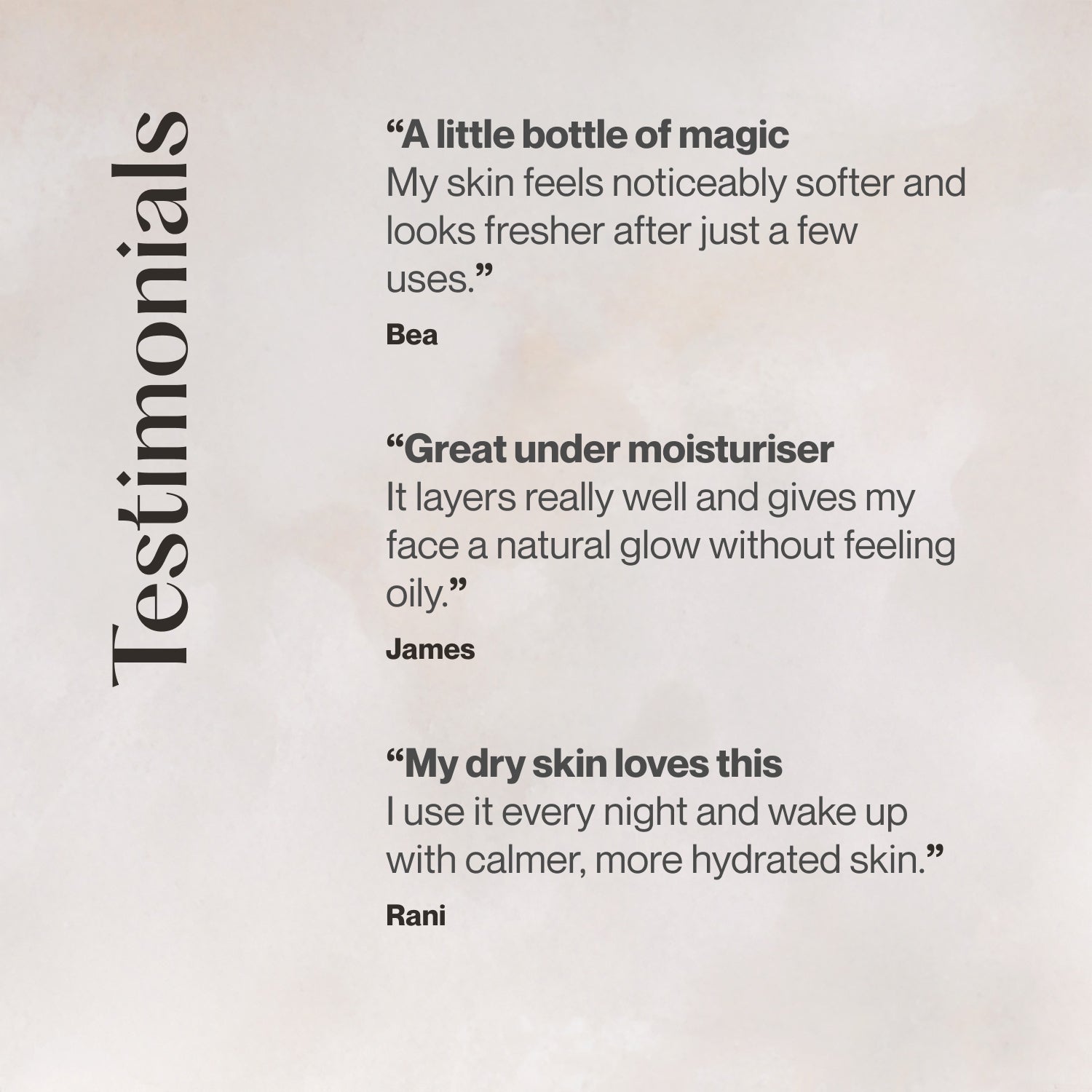 Testimonials

“A little bottle of magic
My skin feels noticeably softer and looks fresher after just a few uses.”

Bea

“Great under moisturiser
It layers really well and gives my face a natural glow without feeling oily.”

James

“My dry skin loves this
I use it every night and wake up with calmer, more hydrated skin.”

Rani