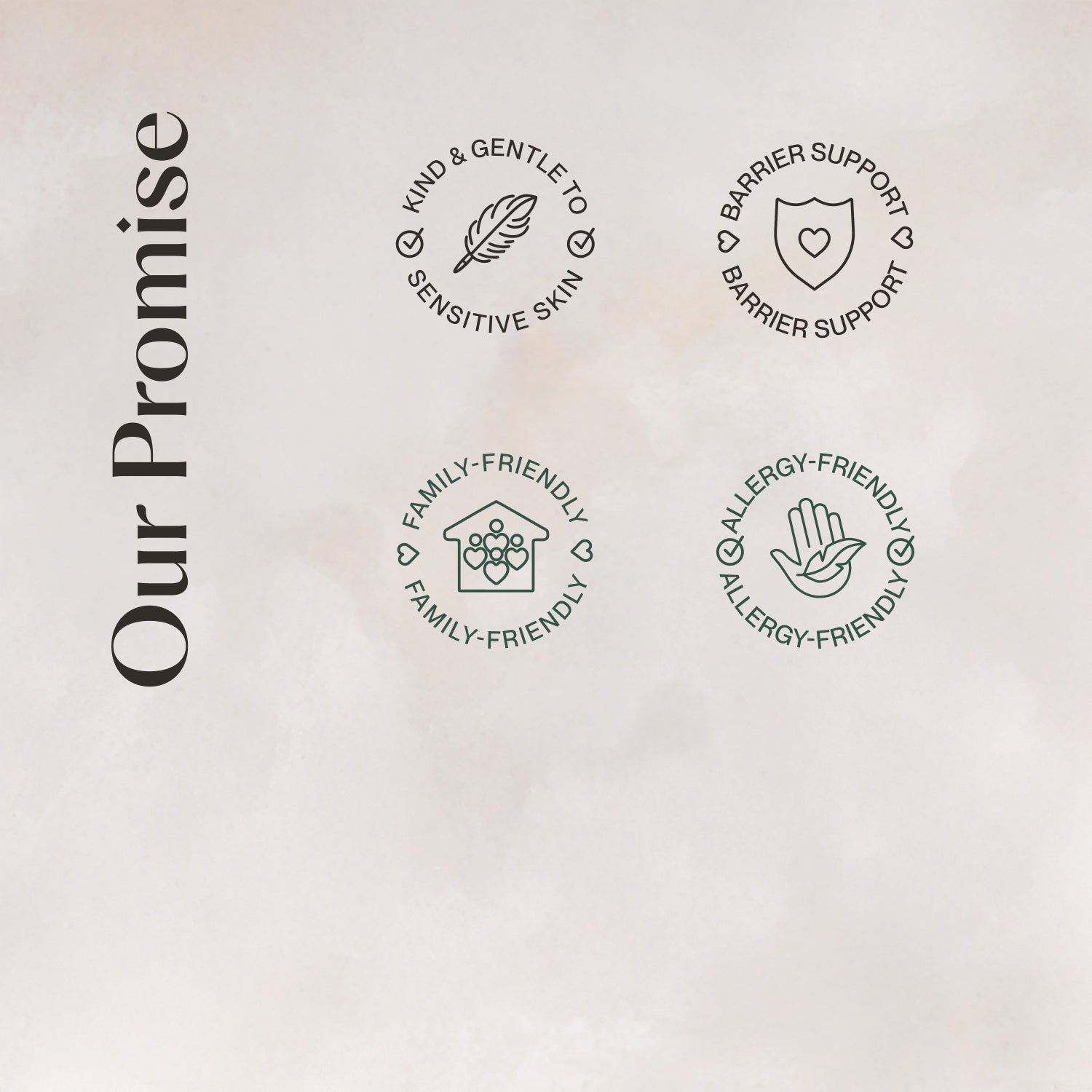 Our Promise

KIND & GENTLE TO SENSITIVE SKIN

BARRIER SUPPORT BARRIER SUPPORT

FAMILY-FRIENDLY FAMILY-FRIENDLY

ALLERGY-FRIENDLY ALLERGY-FRIENDLY