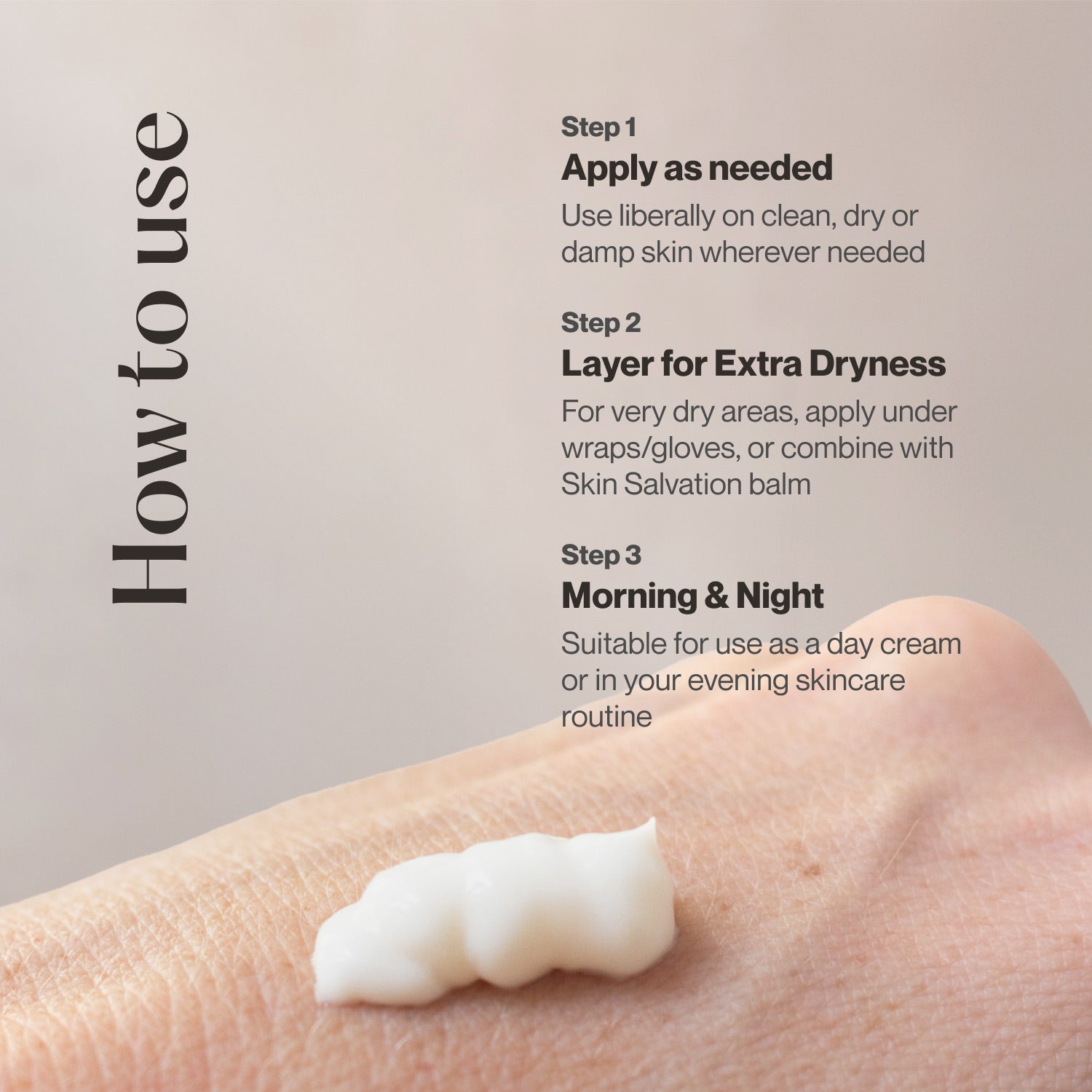 How to use

Step 1
Apply as needed
Use liberally on clean, dry or damp skin wherever needed

Step 2
Layer for Extra Dryness
For very dry areas, apply under wraps/gloves, or combine with Skin Salvation balm

Step 3
Morning & Night
Suitable for use as a day cream or in your evening skincare routine